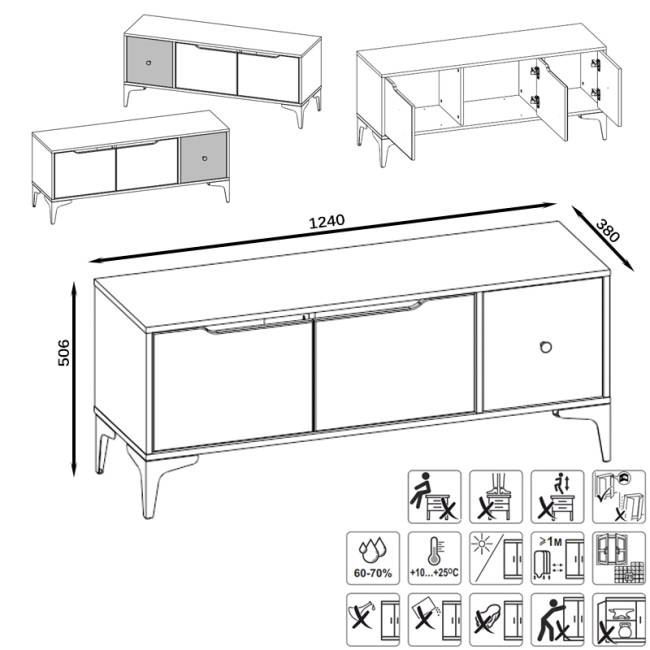 1240

380

506

60-70%

+10...+25ºC

≥1M